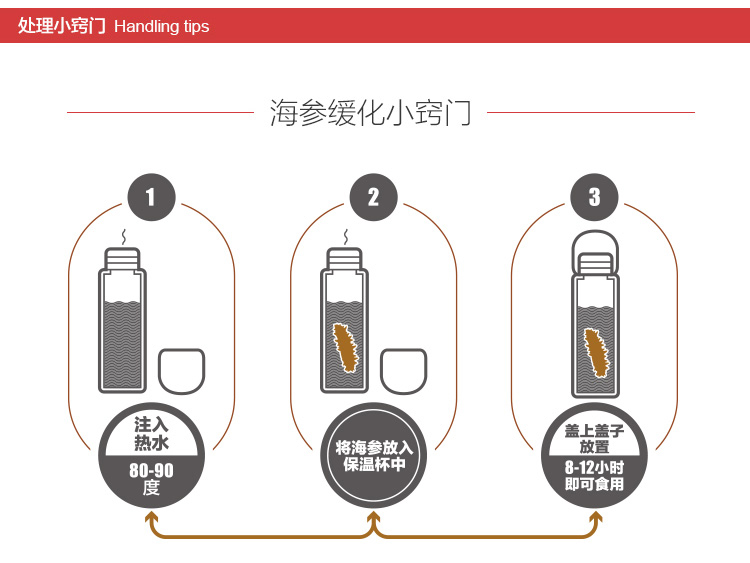 处理小窍门 Handling tips

海参缓化小窍门

1

注入热水

80-90度

2

将海参放入保温杯中

3

盖上盖子放置

8-12小时即可食用